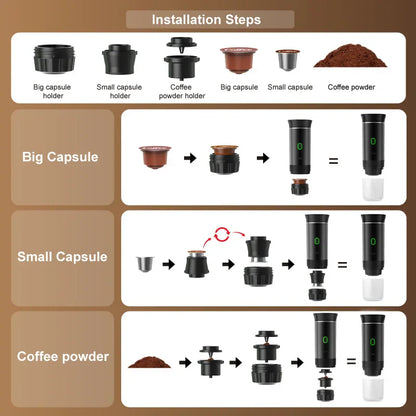 Installation Steps

Big capsule holder

Small capsule holder

Coffee powder holder

Big capsule

Small capsule

Coffee powder

Big Capsule

=

Small Capsule

=

Coffee powder

=